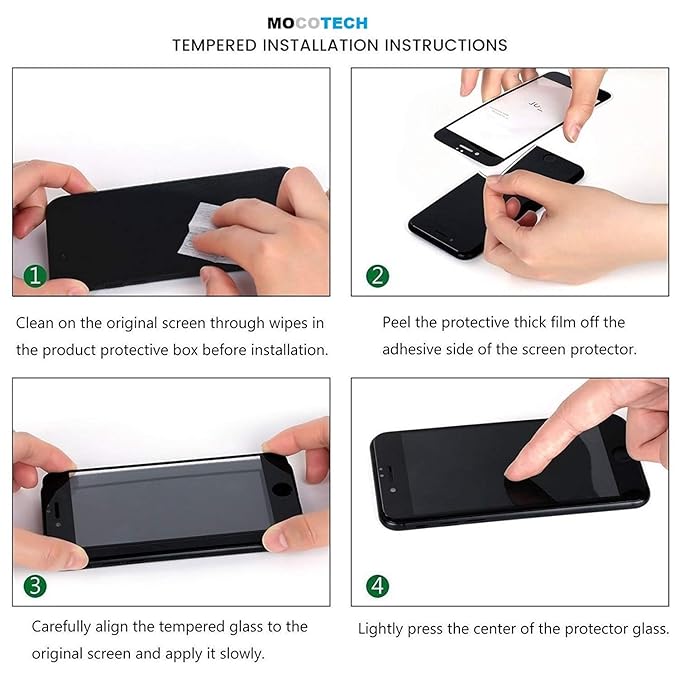 MOCOTECH
TEMPERED INSTALLATION INSTRUCTIONS

1

Clean on the original screen through wipes in the product protective box before installation.

2

Peel the protective thick film off the adhesive side of the screen protector.

3

Carefully align the tempered glass to the original screen and apply it slowly.

4

Lightly press the center of the protector glass.