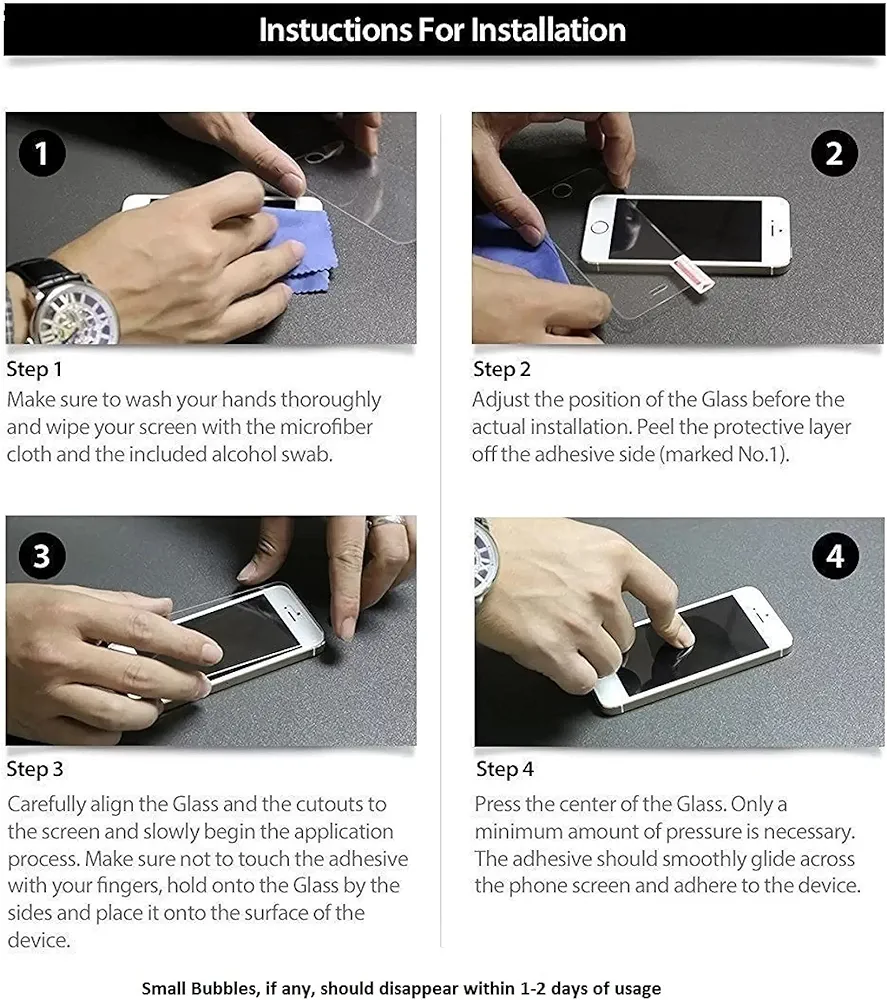 Instuctions For Installation

1

Step 1
Make sure to wash your hands thoroughly and wipe your screen with the microfiber cloth and the included alcohol swab.

2

Step 2
Adjust the position of the Glass before the actual installation. Peel the protective layer off the adhesive side (marked No.1).

3

Step 3
Carefully align the Glass and the cutouts to the screen and slowly begin the application process. Make sure not to touch the adhesive with your fingers, hold onto the Glass by the sides and place it onto the surface of the device.

4

Step 4
Press the center of the Glass. Only a minimum amount of pressure is necessary. The adhesive should smoothly glide across the phone screen and adhere to the device.

Small Bubbles, if any, should disappear within 1-2 days of usage